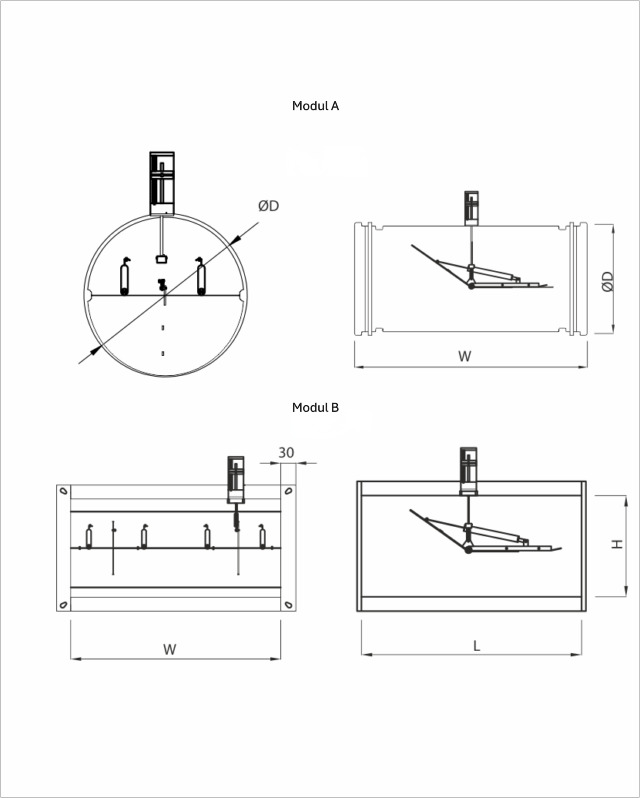 Modul A

ØD

ØD

W

Modul B

30

H

W

L